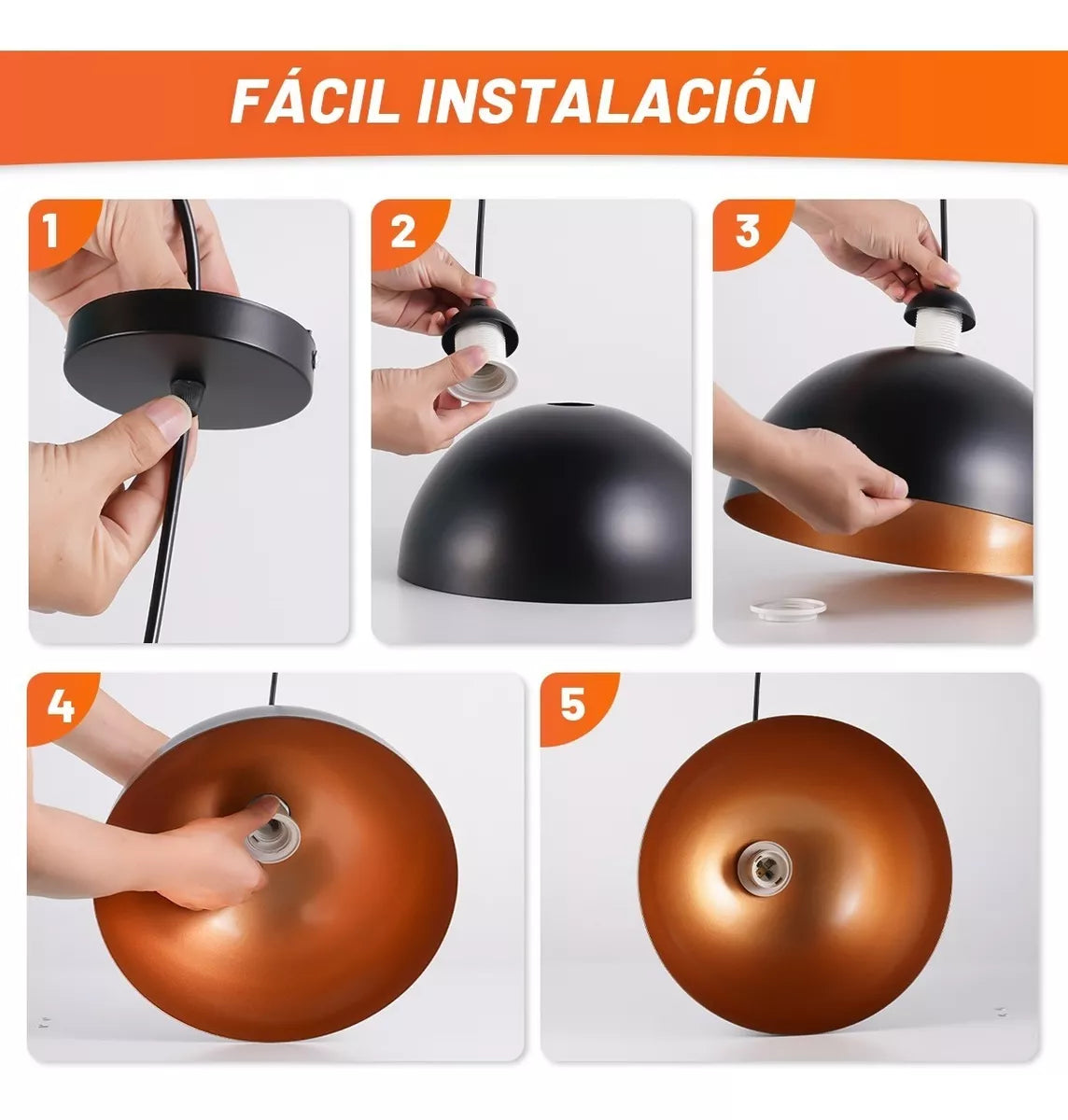 FÁCIL INSTALACIÓN

1

2

3

4

5