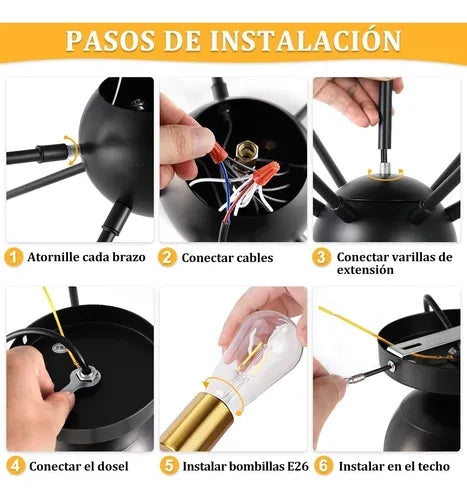 PASOS DE INSTALACIÓN

1 Atornille cada brazo

2 Conectar cables

3 Conectar varillas de extensión

4 Conectar el dosel

5 Instalar bombillas E26

6 Instalar en el techo