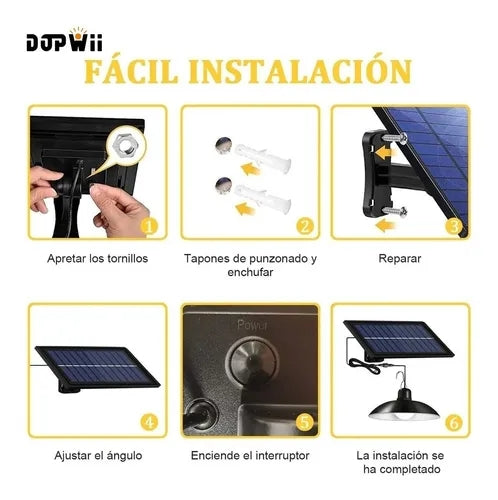 DOPWii
FÁCIL INSTALACIÓN

1
Apretar los tornillos

2
Tapones de punzonado y enchufar

3
Reparar

4
Ajustar el ángulo

Power
5
Enciende el interruptor

6
La instalación se ha completado