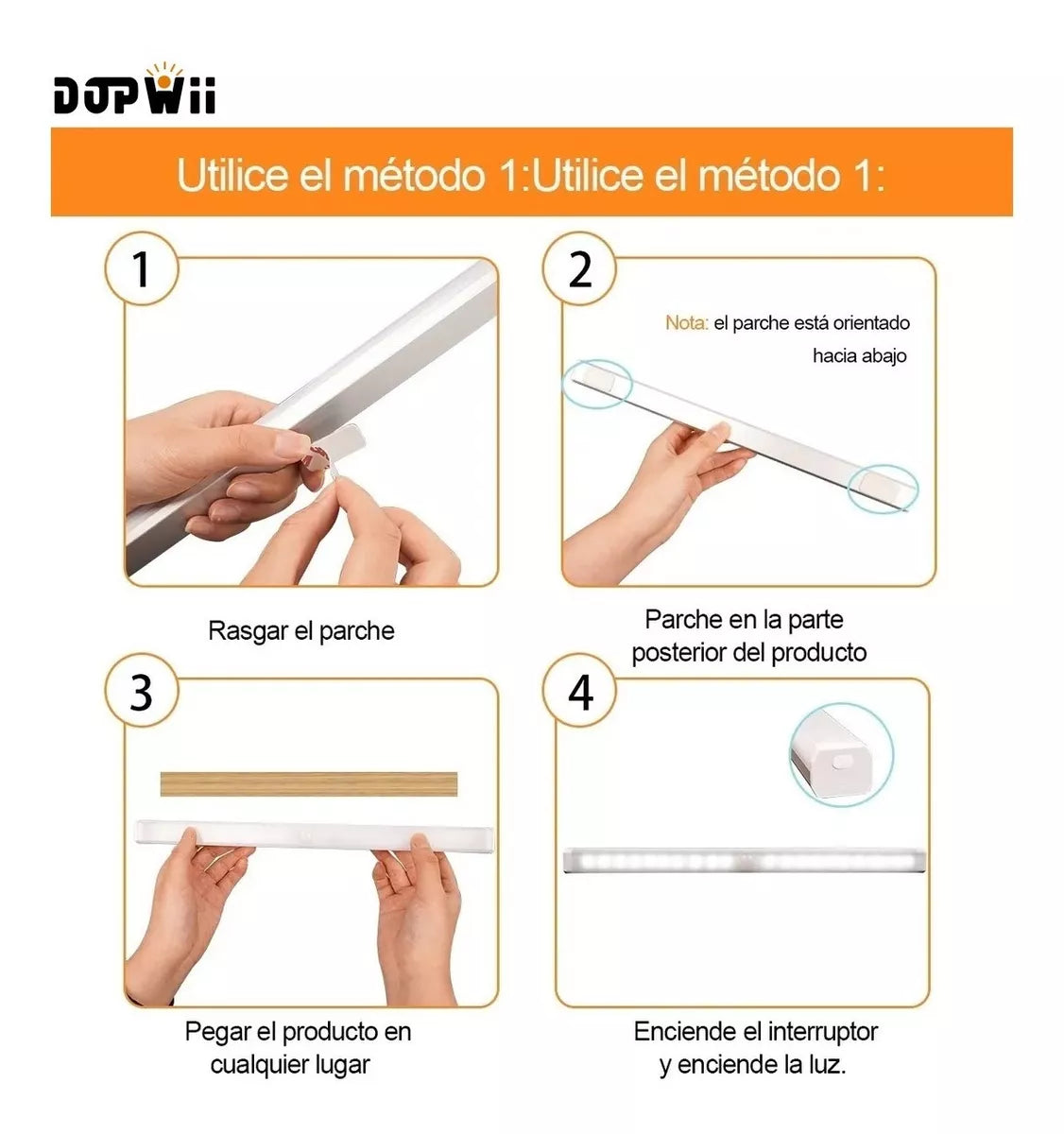 DOPWii

Utilice el método 1:Utilice el método 1:

1

Rasgar el parche

2

Nota: el parche está orientado hacia abajo

Parche en la parte posterior del producto

3

Pegar el producto en cualquier lugar

4

Enciende el interruptor y enciende la luz.