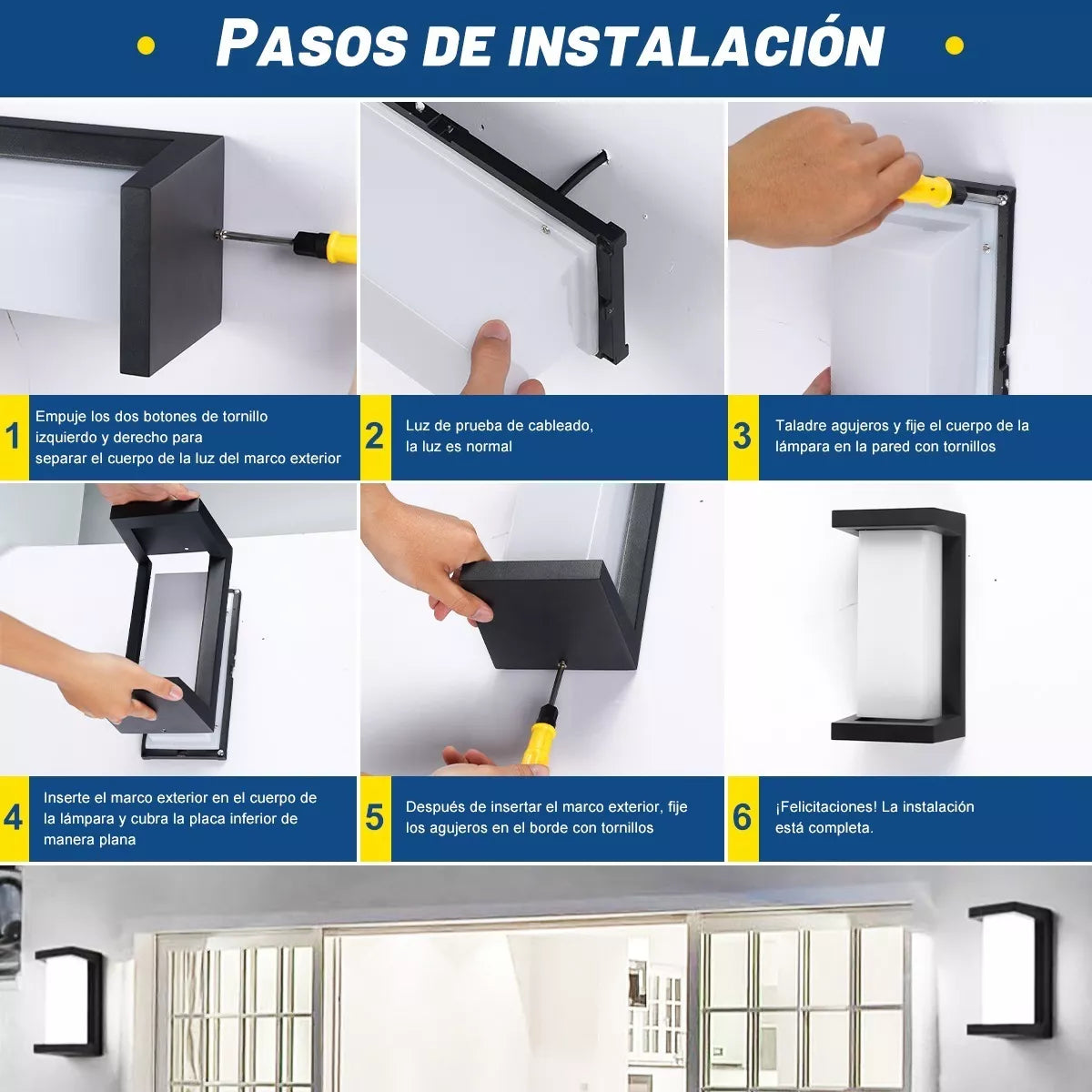 PASOS DE INSTALACIÓN

1 Empuje los dos botones de tornillo izquierdo y derecho para separar el cuerpo de la luz del marco exterior

2 Luz de prueba de cableado, la luz es normal

3 Taladre agujeros y fije el cuerpo de la lámpara en la pared con tornillos

4 Inserte el marco exterior en el cuerpo de la lámpara y cubra la placa inferior de manera plana

5 Después de insertar el marco exterior, fije los agujeros en el borde con tornillos

6 ¡Felicitaciones! La instalación está completa.