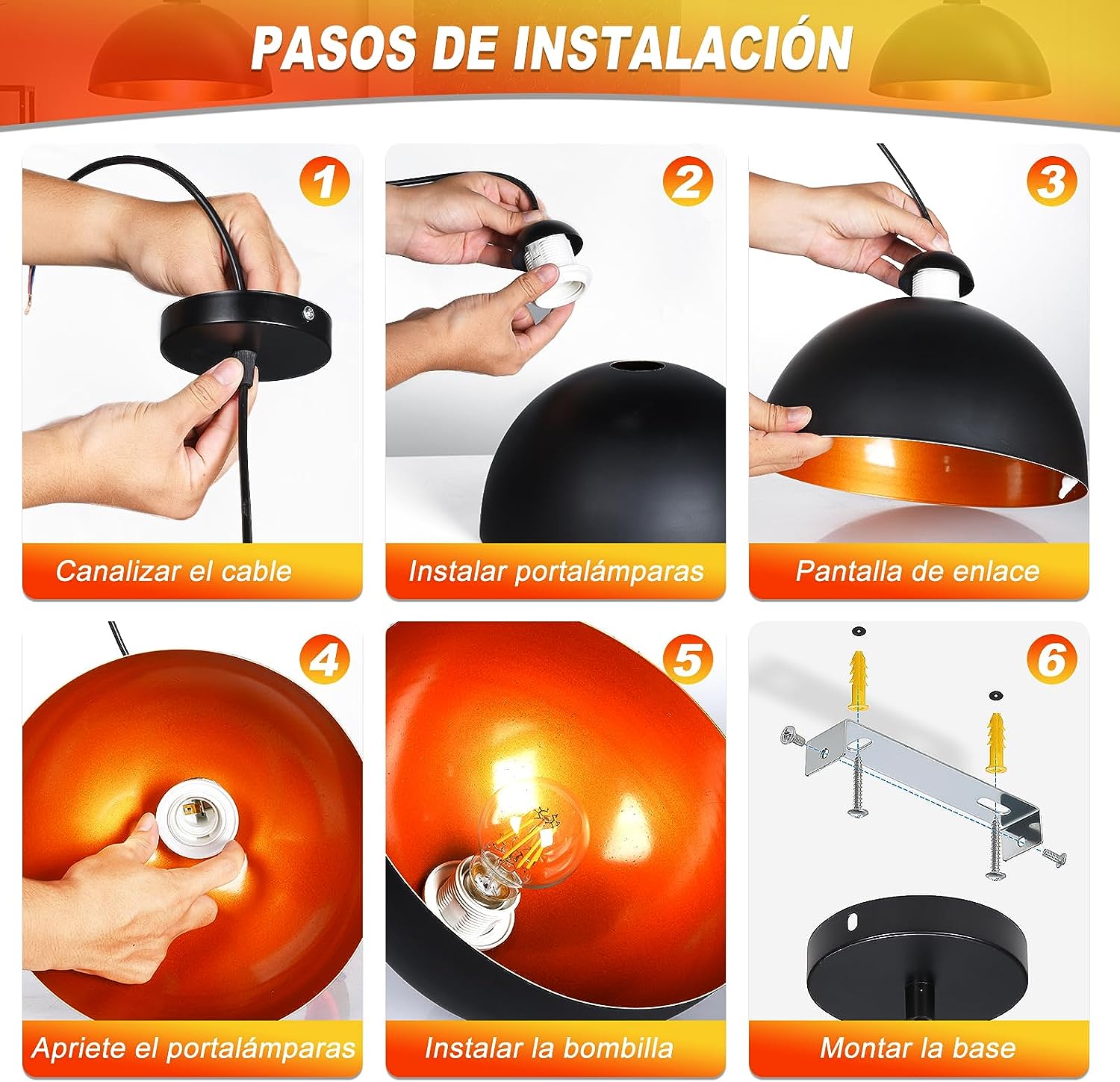 PASOS DE INSTALACIÓN

1
Canalizar el cable

2
Instalar portalámparas

3
Pantalla de enlace

4
Apriete el portalámparas

5
Instalar la bombilla

6
Montar la base